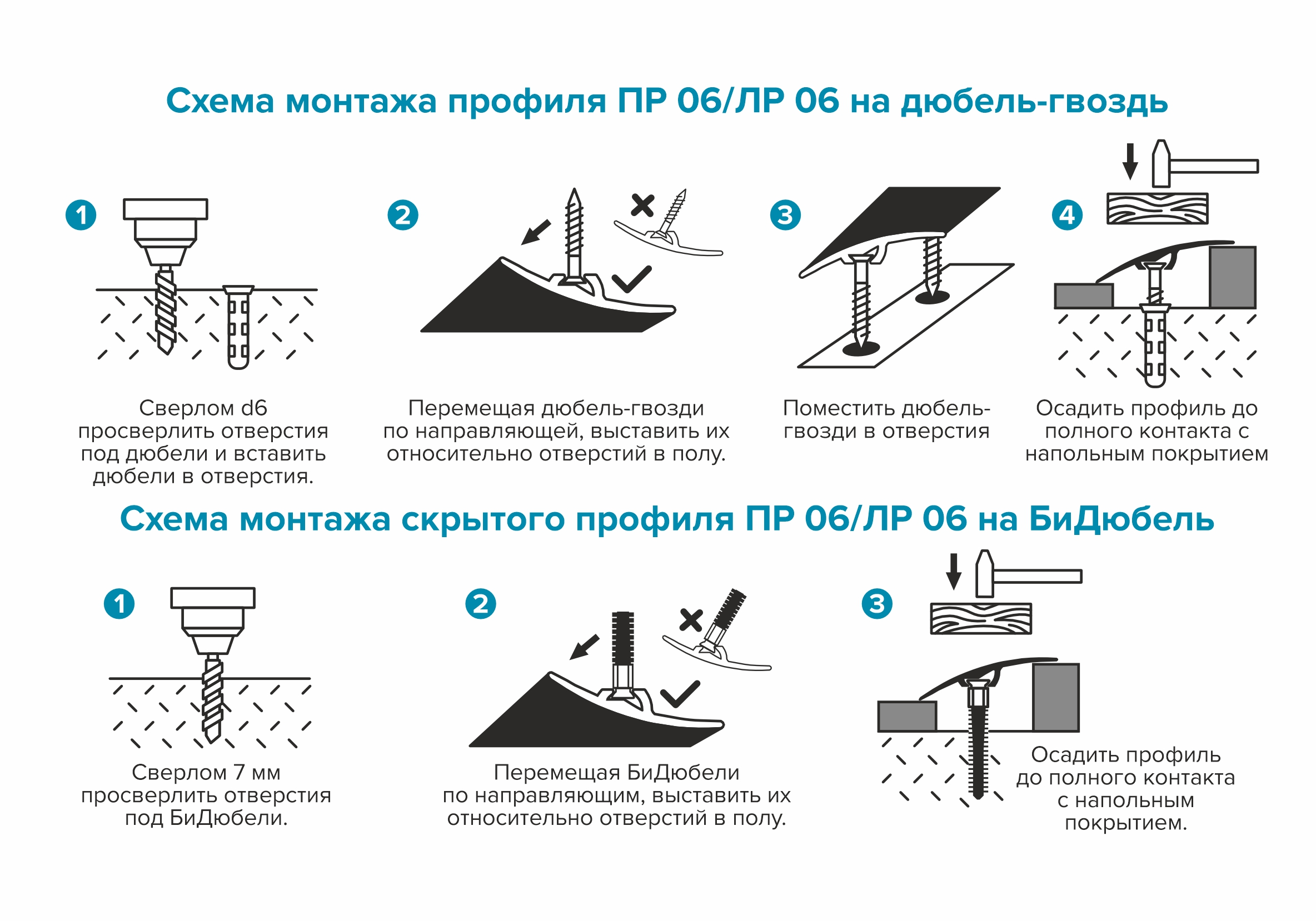 Схема монтажа профиля ПР 06/ЛР 06 на дюбель-гвоздь

1

Сверлом d6 просверлить отверстия под дюбели и вставить дюбели в отверстия.

2

Перемещая дюбель-гвозди по направляющей, выставить их относительно отверстий в полу.

3

Поместить дюбель-гвозди в отверстия

4

Осадить профиль до полного контакта с напольным покрытием

Схема монтажа скрытого профиля ПР 06/ЛР 06 на БиДюбель

1

Сверлом 7 мм просверлить отверстия под БиДюбели.

2

Перемещая БиДюбели по направляющим, выставить их относительно отверстий в полу.

3

Осадить профиль до полного контакта с напольным покрытием.