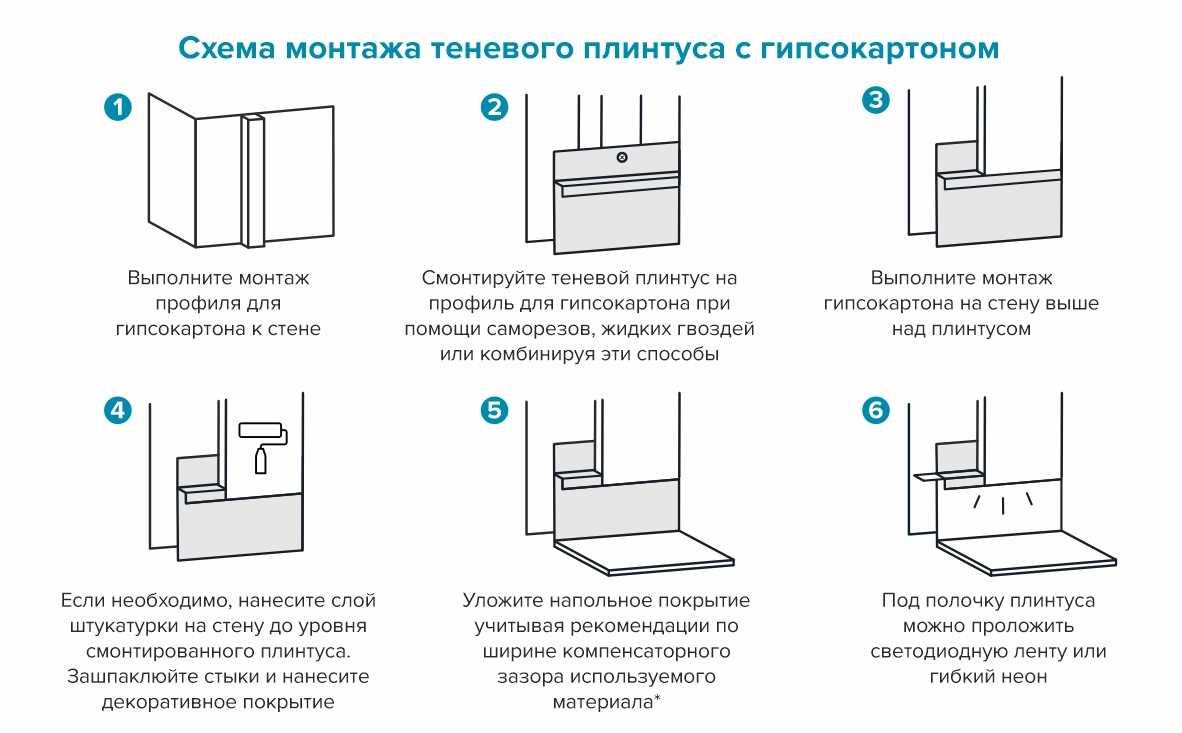 Схема монтажа теневого плинтуса с гипсокартоном

1
Выполните монтаж профиля для гипсокартона к стене

2
Смонтируйте теневой плинтус на профиль для гипсокартона при помощи саморезов, жидких гвоздей или комбинируя эти способы

3
Выполните монтаж гипсокартона на стену выше над плинтусом

4
Если необходимо, нанесите слой штукатурки на стену до уровня смонтированного плинтуса. Зашпаклюйте стыки и нанесите декоративное покрытие

5
Уложите напольное покрытие учитывая рекомендации по ширине компенсаторного зазора используемого материала*

6
Под полочку плинтуса можно проложить светодиодную ленту или гибкий неон